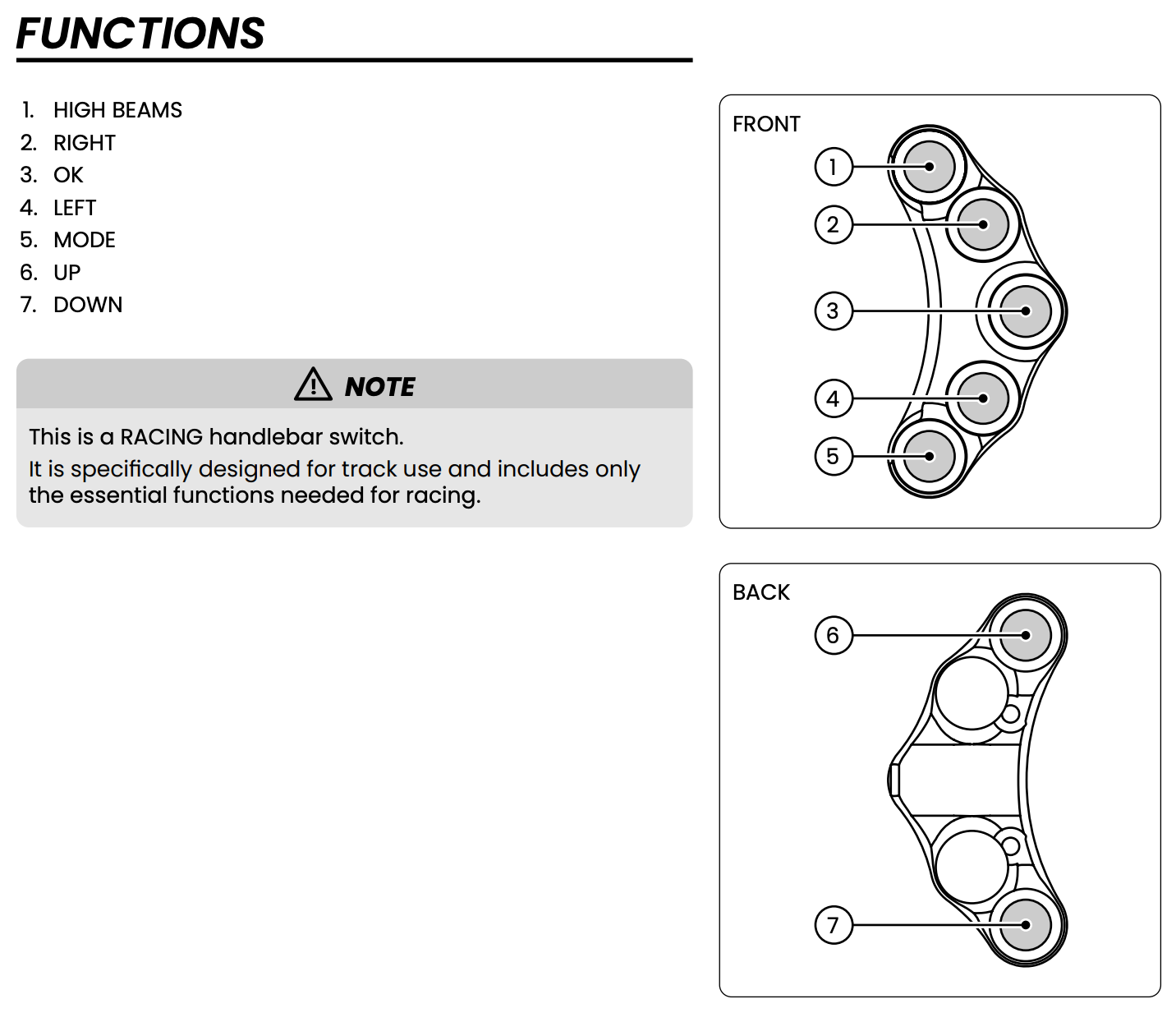 FUNCTIONS

1. HIGH BEAMS
2. RIGHT
3. OK
4. LEFT
5. MODE
6. UP
7. DOWN

NOTE

This is a RACING handlebar switch.
It is specifically designed for track use and includes only the essential functions needed for racing.

FRONT
1
2
3
4
5

BACK
6
7